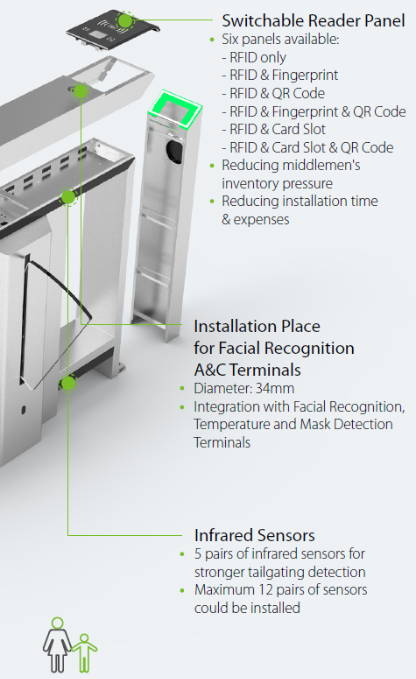 Switchable Reader Panel
• Six panels available:
- RFID only
- RFID & Fingerprint
- RFID & QR Code
- RFID & Fingerprint & QR Code
- RFID & Card Slot
- RFID & Card Slot & QR Code
• Reducing middlemen's inventory pressure
• Reducing installation time & expenses

Installation Place for Facial Recognition A&C Terminals
• Diameter: 34mm
• Integration with Facial Recognition, Temperature and Mask Detection Terminals

Infrared Sensors
• 5 pairs of infrared sensors for stronger tailgating detection
• Maximum 12 pairs of sensors could be installed